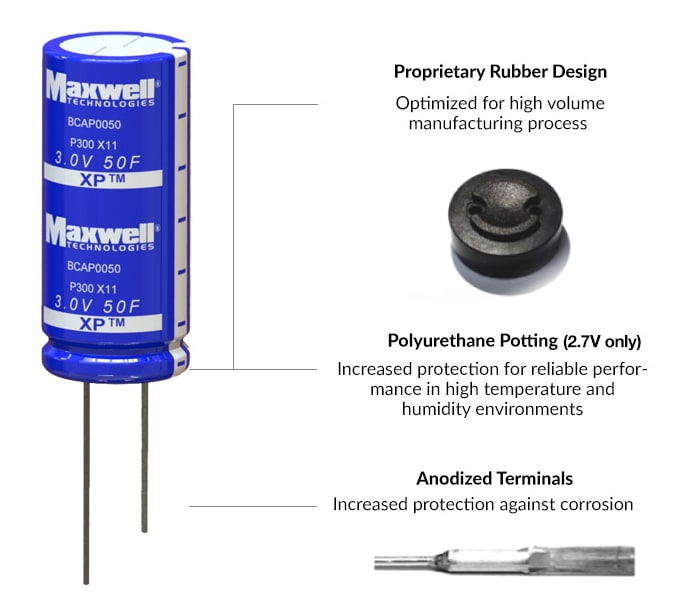 Maxwell® TECHNOLOGIES
BCAP0050
P300 X11
3.0V 50F
XP™

Maxwell® TECHNOLOGIES
BCAP0050
P300 X11
3.0V 50F
XP™

Proprietary Rubber Design
Optimized for high volume manufacturing process

Polyurethane Potting (2.7V only)
Increased protection for reliable performance in high temperature and humidity environments

Anodized Terminals
Increased protection against corrosion